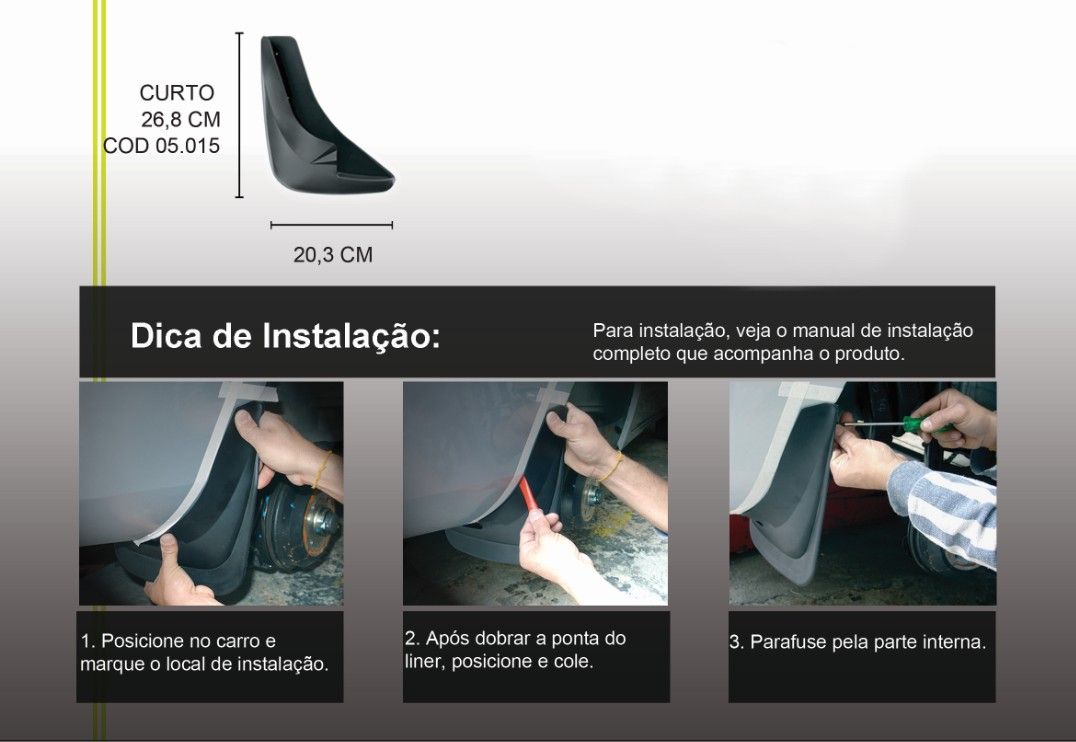 CURTO
26,8 CM
COD 05.015

20,3 CM

Dica de Instalação:

Para instalação, veja o manual de instalação completo que acompanha o produto.

1. Posicione no carro e marque o local de instalação.

2. Após dobrar a ponta do liner, posicione e cole.

3. Parafuse pela parte interna.